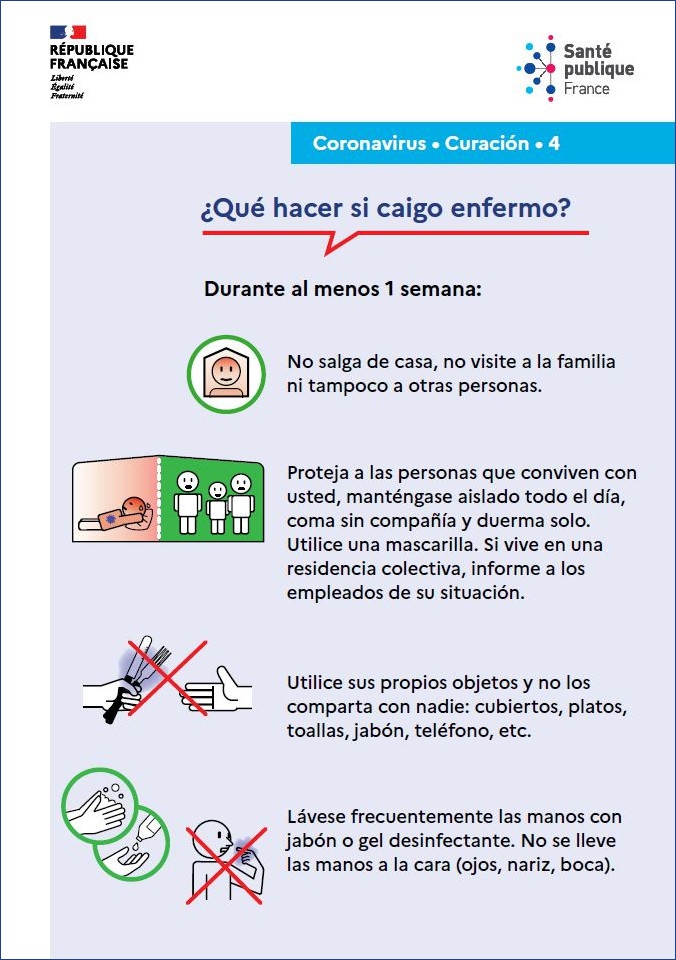 RÉPUBLIQUE FRANÇAISE
Liberté
Égalité
Fraternité

Santé publique France

Coronavirus • Curación • 4

¿Qué hacer si caigo enfermo?

Durante al menos 1 semana:

No salga de casa, no visite a la familia ni tampoco a otras personas.

Proteja a las personas que conviven con usted, manténgase aislado todo el día, coma sin compañía y duerma solo. Utilice una mascarilla. Si vive en una residencia colectiva, informe a los empleados de su situación.

Utilice sus propios objetos y no los comparta con nadie: cubiertos, platos, toallas, jabón, teléfono, etc.

Lávese frecuentemente las manos con jabón o gel desinfectante. No se lleve las manos a la cara (ojos, nariz, boca).