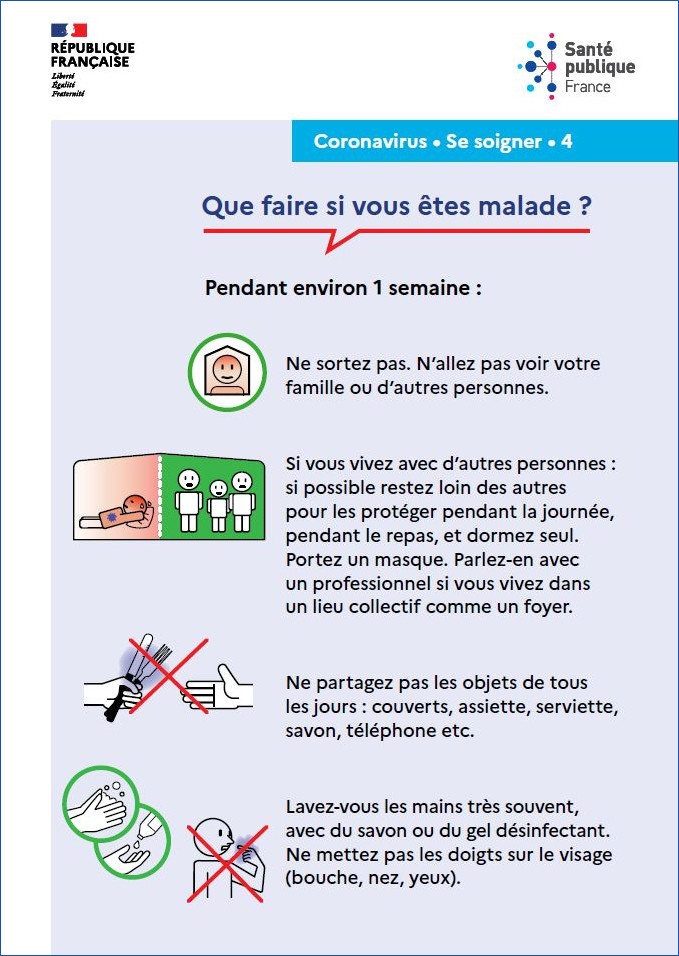 RÉPUBLIQUE FRANÇAISE
Liberté
Égalité
Fraternité

Santé publique France

Coronavirus • Se soigner • 4

Que faire si vous êtes malade ?

Pendant environ 1 semaine :

Ne sortez pas. N'allez pas voir votre famille ou d'autres personnes.

Si vous vivez avec d'autres personnes : si possible restez loin des autres pour les protéger pendant la journée, pendant le repas, et dormez seul. Portez un masque. Parlez-en avec un professionnel si vous vivez dans un lieu collectif comme un foyer.

Ne partagez pas les objets de tous les jours : couverts, assiette, serviette, savon, téléphone etc.

Lavez-vous les mains très souvent, avec du savon ou du gel désinfectant. Ne mettez pas les doigts sur le visage (bouche, nez, yeux).